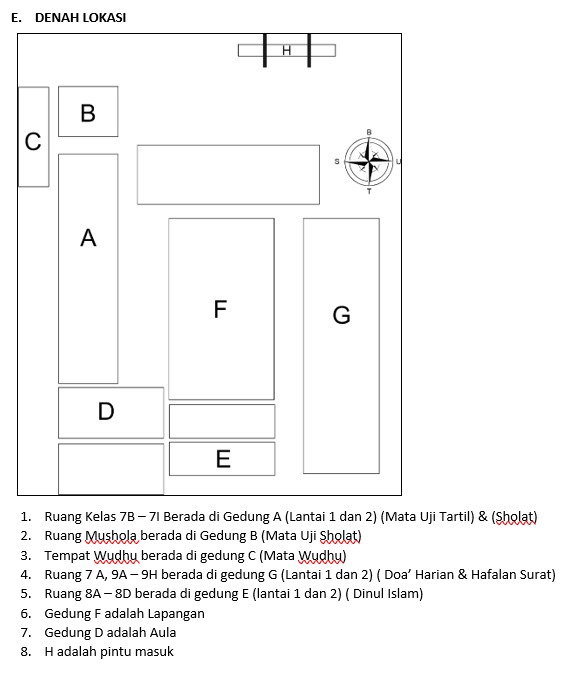 E. DENAH LOKASI

H

B

C

B

S

U

T

A

F

G

D

E

1. Ruang Kelas 7B – 7I Berada di Gedung A (Lantai 1 dan 2) (Mata Uji Tartil) & (Sholat)
2. Ruang Mushola berada di Gedung B (Mata Uji Sholat)
3. Tempat Wudhu berada di gedung C (Mata Wudhu)
4. Ruang 7 A, 9A – 9H berada di gedung G (Lantai 1 dan 2) ( Doa' Harian & Hafalan Surat)
5. Ruang 8A – 8D berada di gedung E (lantai 1 dan 2) ( Dinul Islam)
6. Gedung F adalah Lapangan
7. Gedung D adalah Aula
8. H adalah pintu masuk